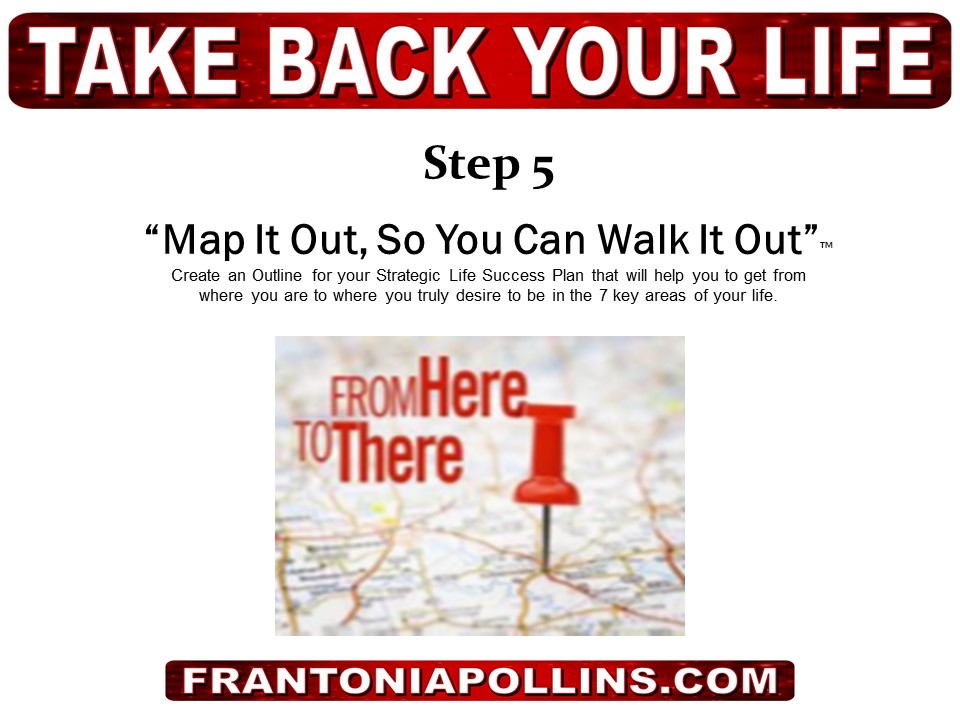 TAKE BACK YOUR LIFE

Step 5

“Map It Out, So You Can Walk It Out”™

Create an Outline for your Strategic Life Success Plan that will help you to get from where you are to where you truly desire to be in the 7 key areas of your life.

FROM Here TO There

FRANTONIAPOLLINS.COM