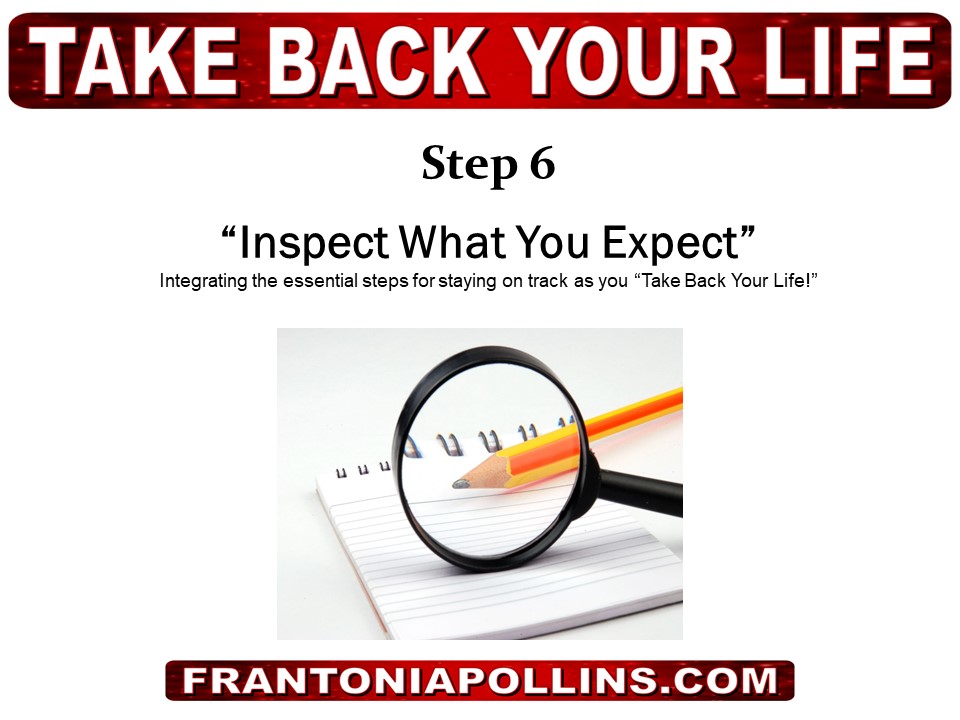 TAKE BACK YOUR LIFE

Step 6

“Inspect What You Expect”

Integrating the essential steps for staying on track as you “Take Back Your Life!”

FRANTONIAPOLLINS.COM