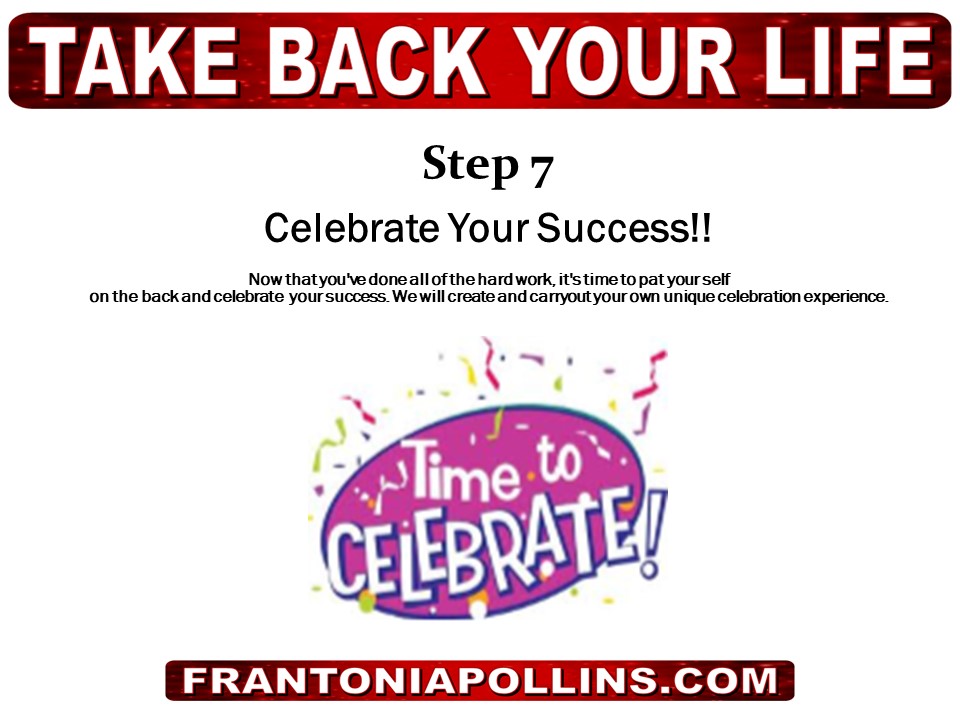 TAKE BACK YOUR LIFE

Step 7

Celebrate Your Success!!

Now that you've done all of the hard work, it's time to pat your self on the back and celebrate your success. We will create and carryout your own unique celebration experience.

Time to CELEBRATE!

FRANTONIAPOLLINS.COM